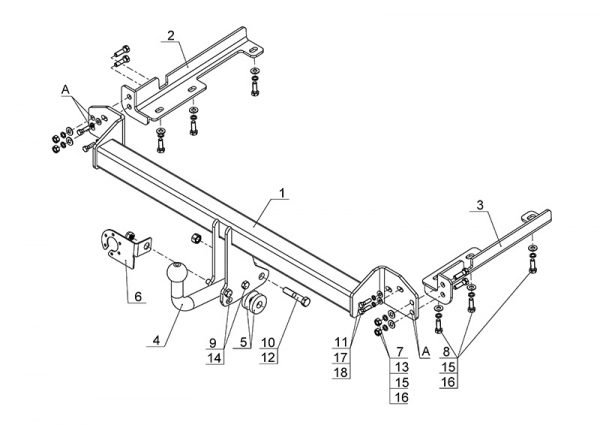 2
A
1
3
6
4
9
14
5
10
12
11
17
18
7
13
15
16
A
8
15
16