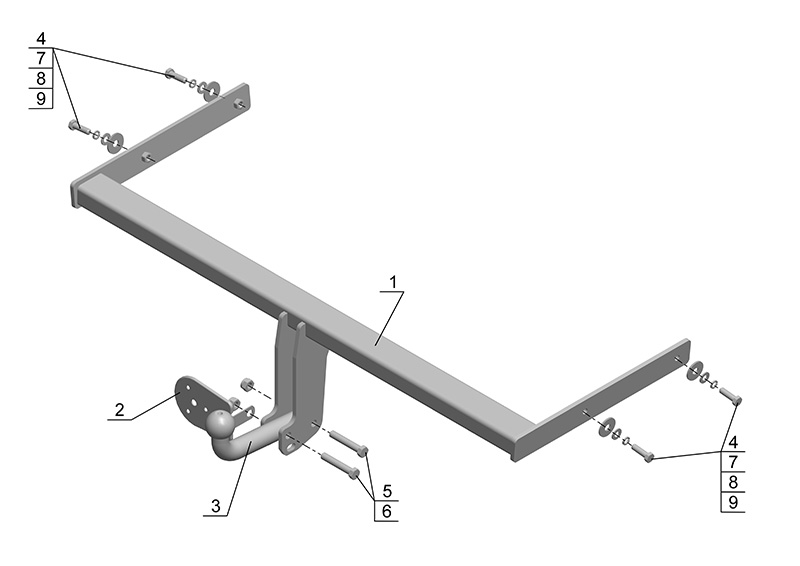 4
7
8
9

1

2

3

5
6

4
7
8
9